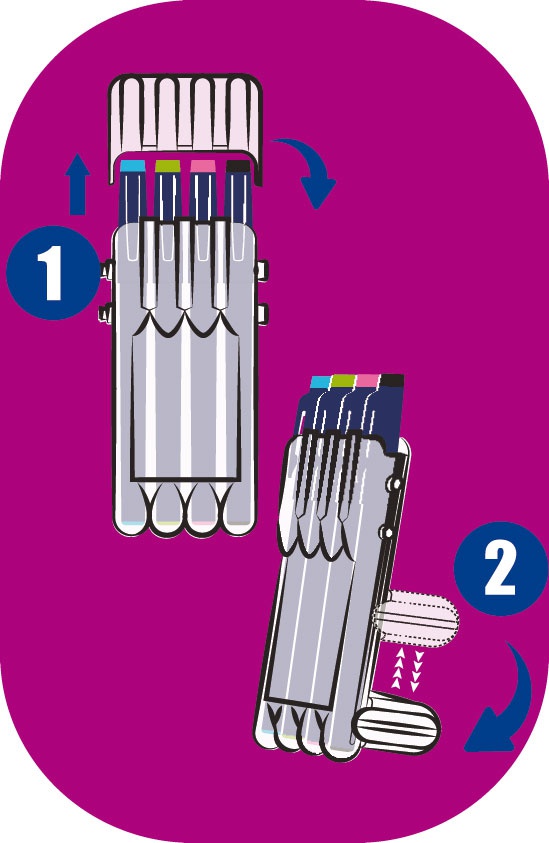 1

2